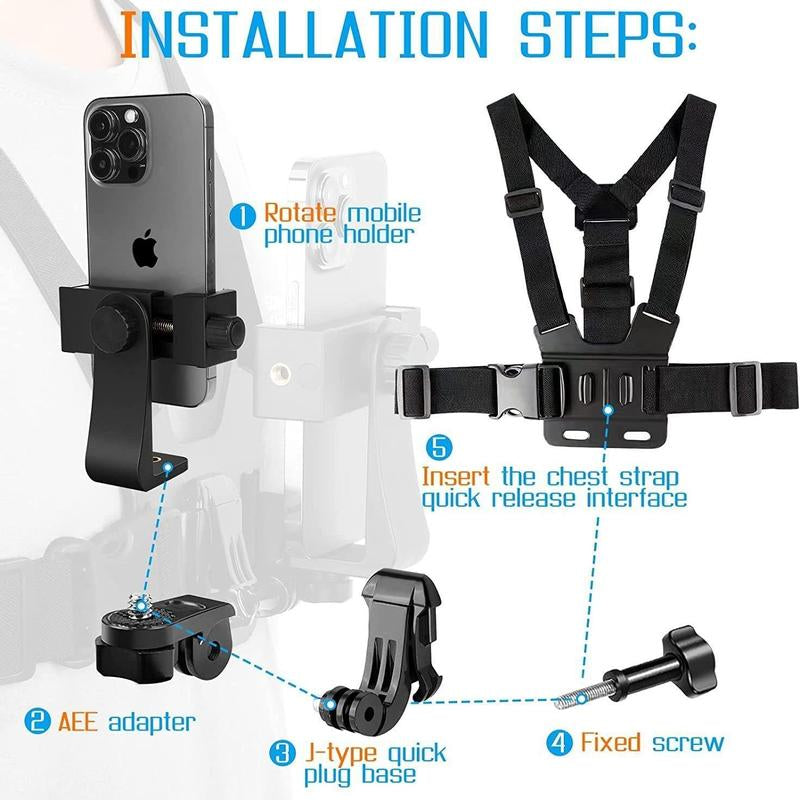 INSTALLATION STEPS:

1 Rotate mobile phone holder

5 Insert the chest strap quick release interface

2 AEE adapter

3 J-type quick plug base

4 Fixed screw