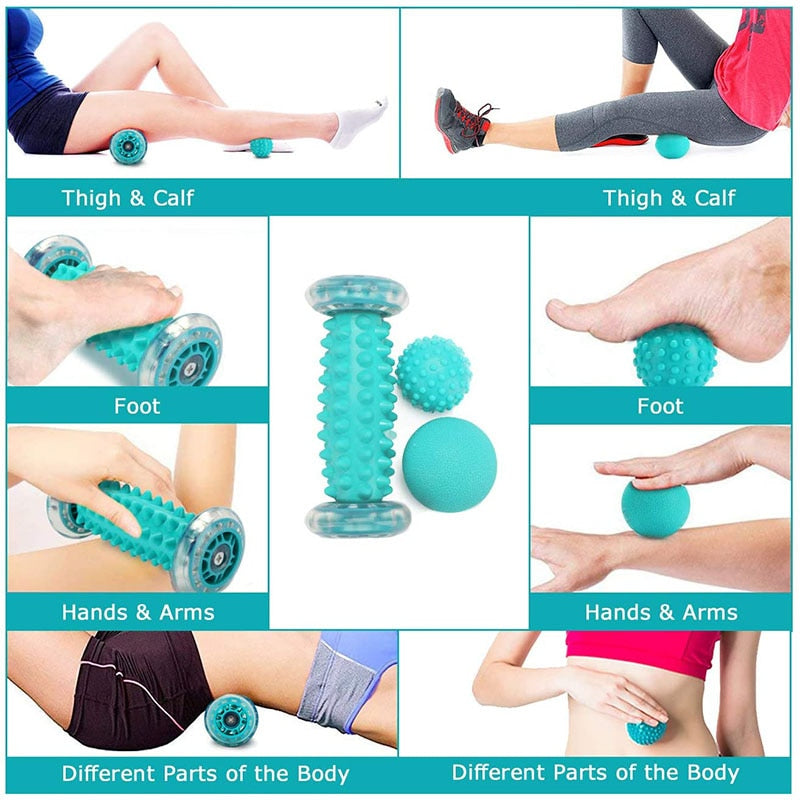 Thigh & Calf

Thigh & Calf

Foot

Foot

Hands & Arms

Hands & Arms

Different Parts of the Body

Different Parts of the Body